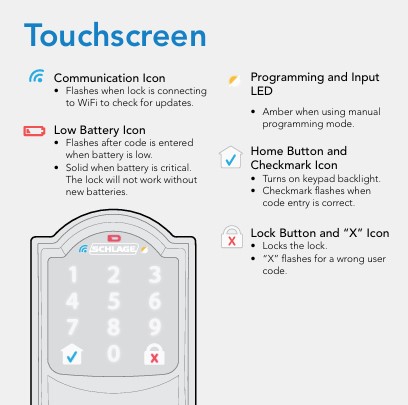 Touchscreen

Communication Icon
• Flashes when lock is connecting to WiFi to check for updates.

Low Battery Icon
• Flashes after code is entered when battery is low.
• Solid when battery is critical. The lock will not work without new batteries.

SCHLAGE

1 2 3
4 5 6
7 8 9
0

Programming and Input LED
• Amber when using manual programming mode.

Home Button and Checkmark Icon
• Turns on keypad backlight.
• Checkmark flashes when code entry is correct.

Lock Button and "X" Icon
• Locks the lock.
• "X" flashes for a wrong user code.